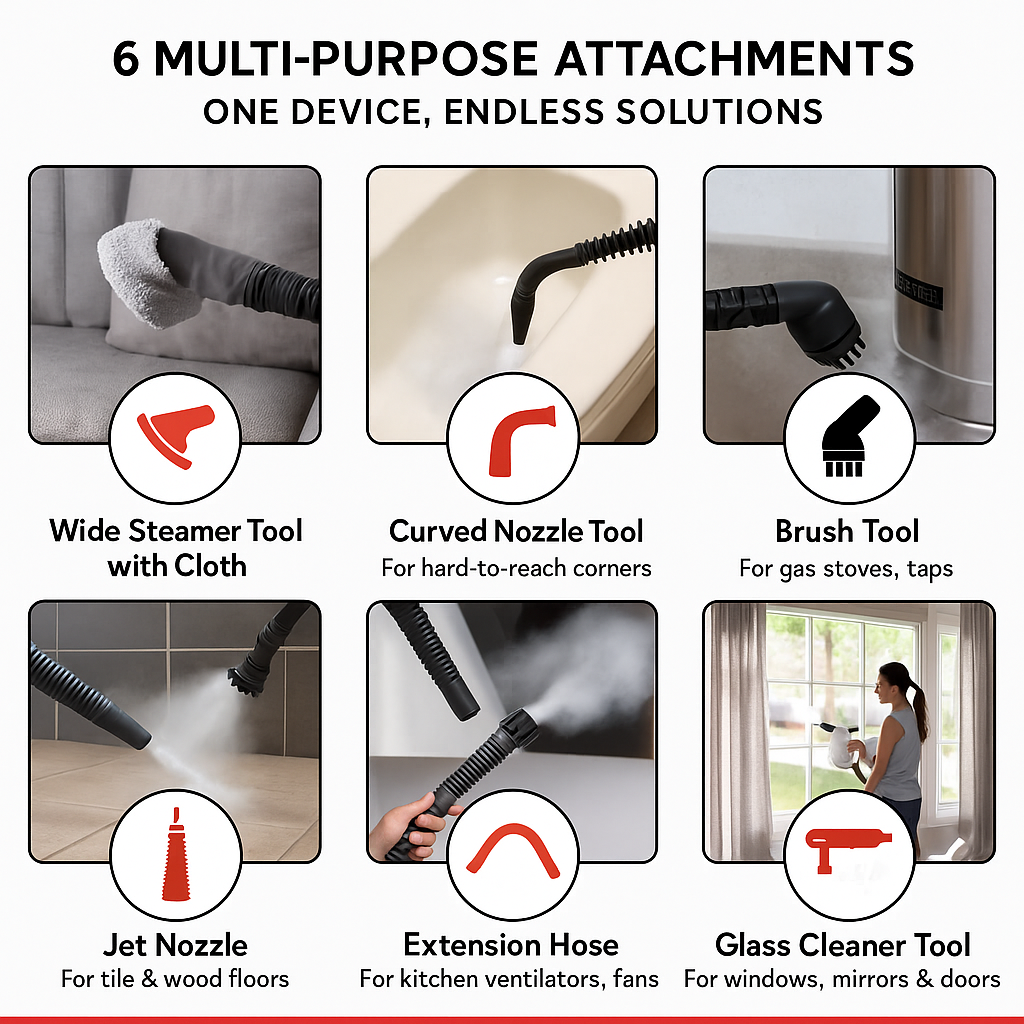 6 MULTI-PURPOSE ATTACHMENTS
ONE DEVICE, ENDLESS SOLUTIONS

Wide Steamer Tool with Cloth

Curved Nozzle Tool
For hard-to-reach corners

Brush Tool
For gas stoves, taps

Jet Nozzle
For tile & wood floors

Extension Hose
For kitchen ventilators, fans

Glass Cleaner Tool
For windows, mirrors & doors